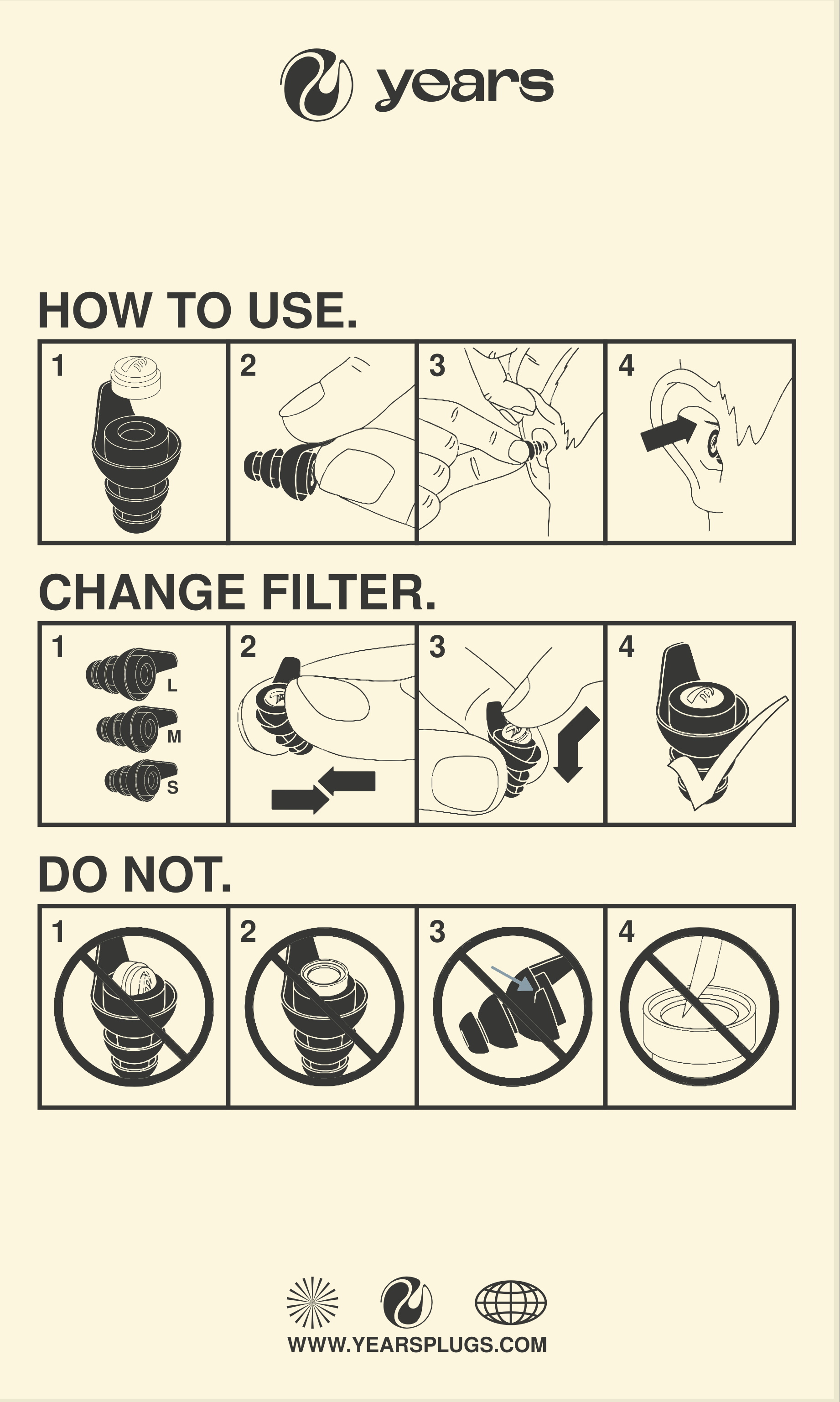 years

HOW TO USE.

1 2 3 4

CHANGE FILTER.

1 L M S 2 3 4

DO NOT.

1 2 3 4

WWW.YEARSPLUGS.COM